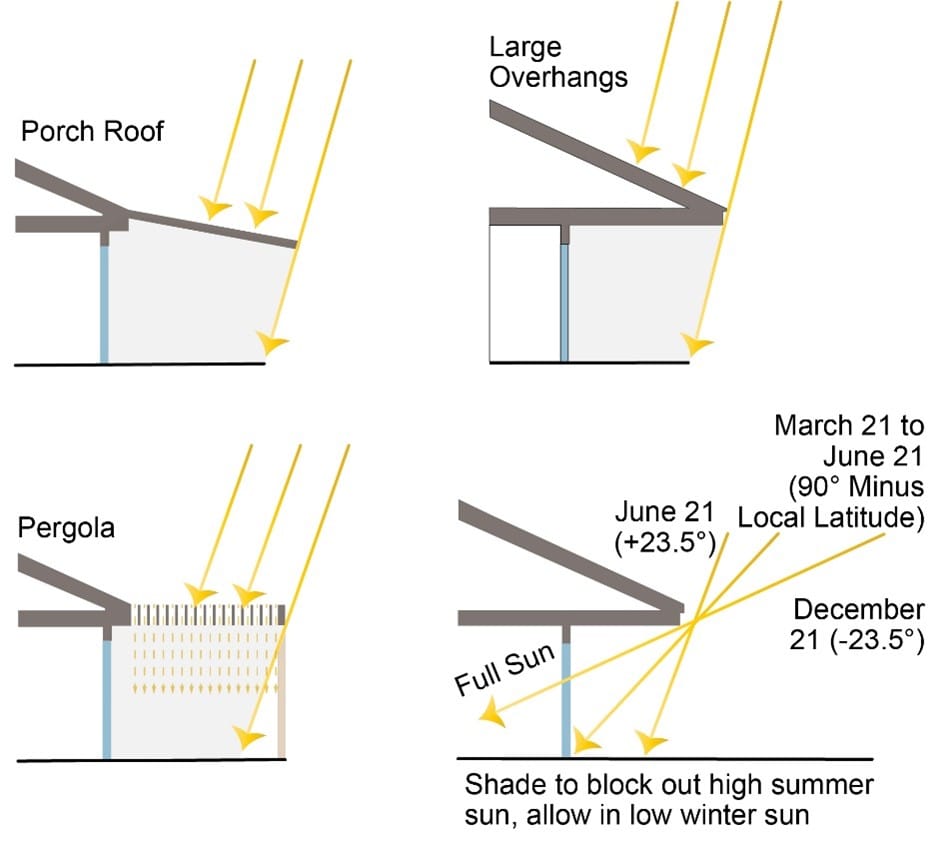 Porch Roof

Large Overhangs

Pergola

March 21 to June 21 (90° Minus Local Latitude)

June 21 (+23.5°)

December 21 (-23.5°)

Full Sun

Shade to block out high summer sun, allow in low winter sun